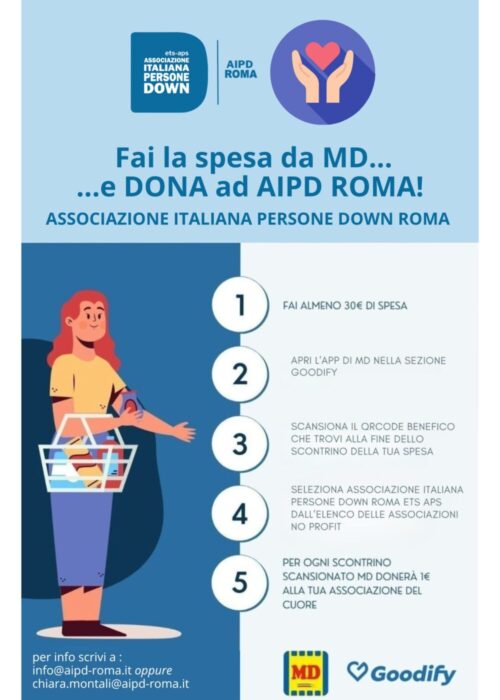 ets-aps
ASSOCIAZIONE
ITALIANA
PERSONE
DOWN

AIPD
ROMA

Fai la spesa da MD...
...e DONA ad AIPD ROMA!

ASSOCIAZIONE ITALIANA PERSONE DOWN ROMA

1 FAI ALMENO 30€ DI SPESA

2 APRI L'APP DI MD NELLA SEZIONE GOODIFY

3 SCANSIONA IL QRCODE BENEFICO CHE TROVI ALLA FINE DELLO SCONTRINO DELLA TUA SPESA

4 SELEZIONA ASSOCIAZIONE ITALIANA PERSONE DOWN ROMA ETS APS DALL'ELENCO DELLE ASSOCIAZIONI NO PROFIT

5 PER OGNI SCONTRINO SCANSIONATO MD DONERÀ 1€ ALLA TUA ASSOCIAZIONE DEL CUORE

per info scrivi a :
info@aipd-roma.it oppure
chiara.montali@aipd-roma.it

MD

Goodify